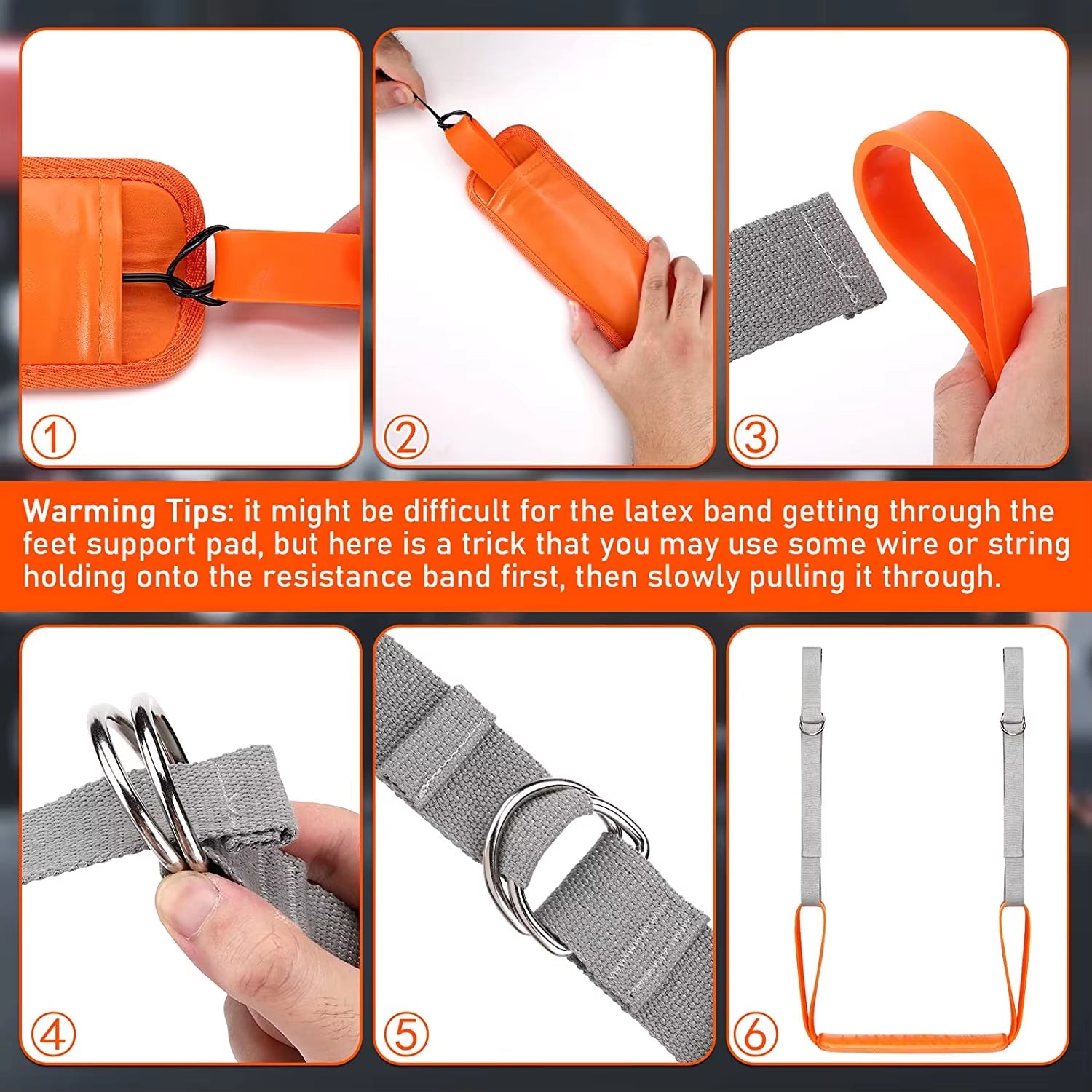 ①

②

③

Warming Tips: it might be difficult for the latex band getting through the feet support pad, but here is a trick that you may use some wire or string holding onto the resistance band first, then slowly pulling it through.

④

⑤

⑥